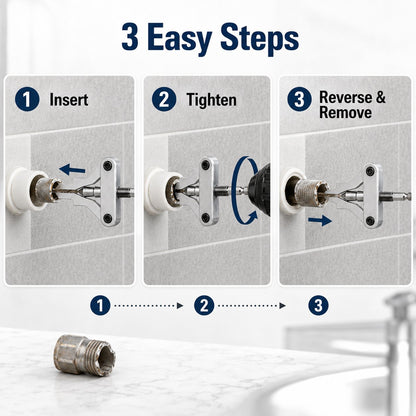 3 Easy Steps

1 Insert

2 Tighten

3 Reverse & Remove

1

2

3